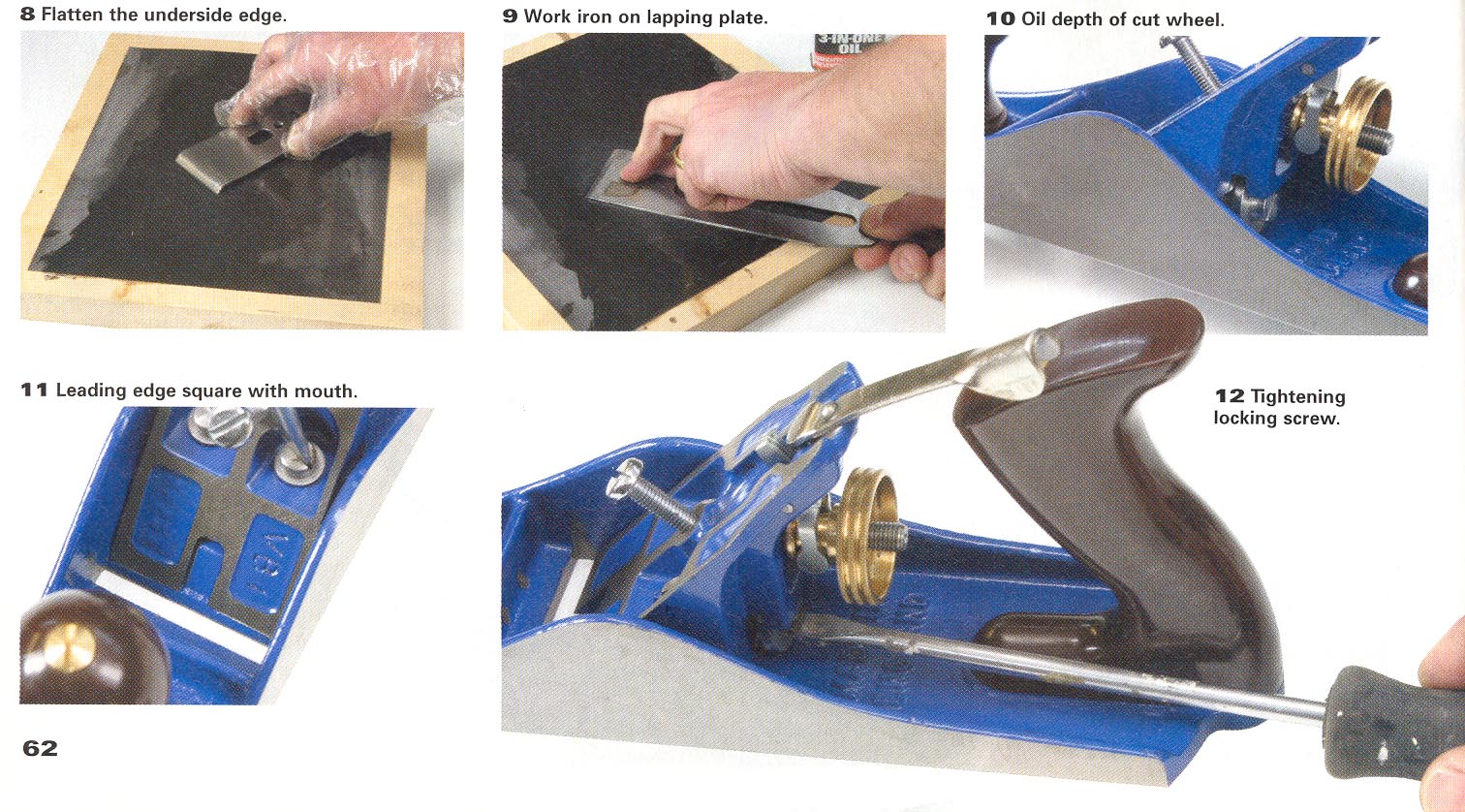 8 Flatten the underside edge.

9 Work iron on lapping plate.

3-IN-ONE OIL

10 Oil depth of cut wheel.

11 Leading edge square with mouth.

12 Tightening locking screw.

62